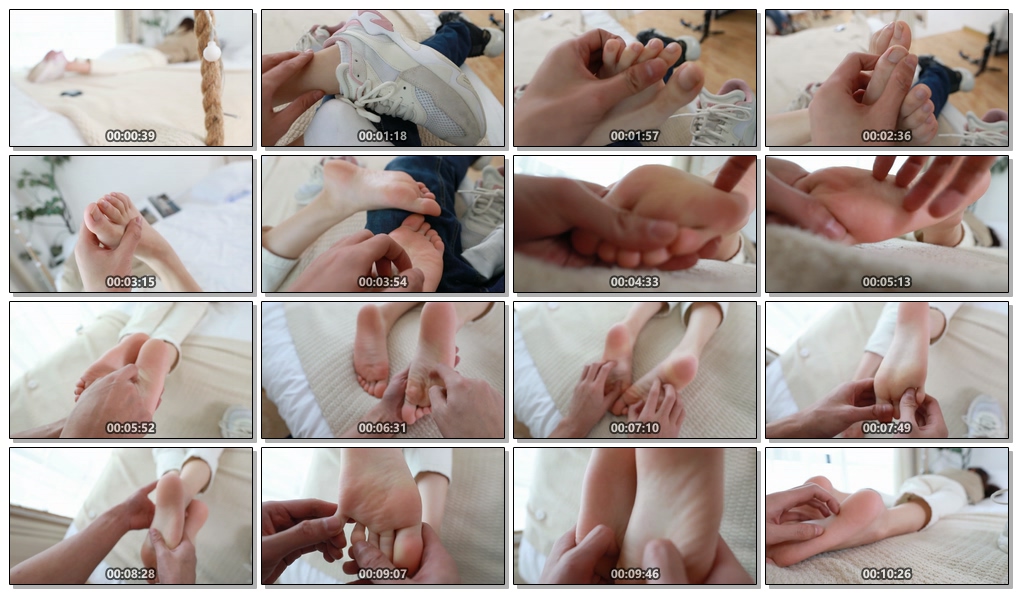 00:00:39
00:01:18
00:01:57
00:02:36
00:03:15
00:03:54
00:04:33
00:05:13
00:05:52
00:06:31
00:07:10
00:07:49
00:08:28
00:09:07
00:09:46
00:10:26